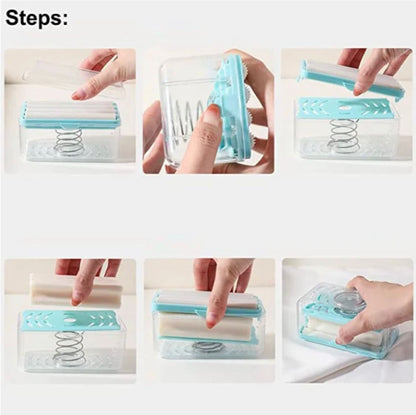 Steps: